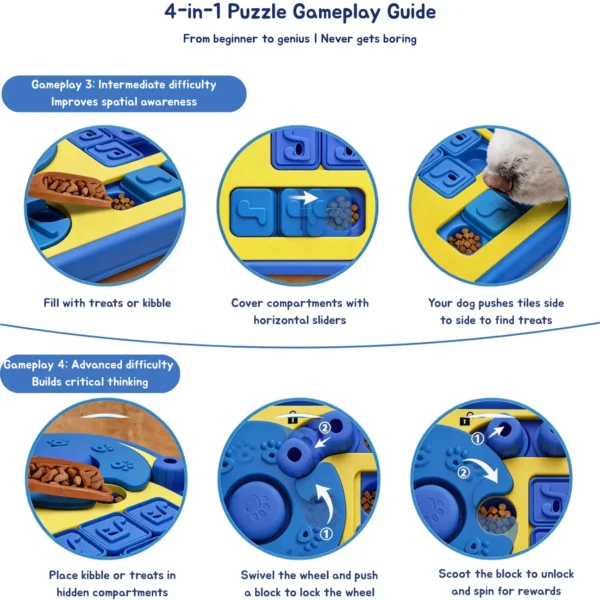 4-in-1 Puzzle Gameplay Guide

From beginner to genius | Never gets boring

Gameplay 3: Intermediate difficulty
Improves spatial awareness

Fill with treats or kibble

Cover compartments with horizontal sliders

Your dog pushes tiles side to side to find treats

Gameplay 4: Advanced difficulty
Builds critical thinking

②

①

①

②

Place kibble or treats in hidden compartments

Swivel the wheel and push a block to lock the wheel

Scoot the block to unlock and spin for rewards